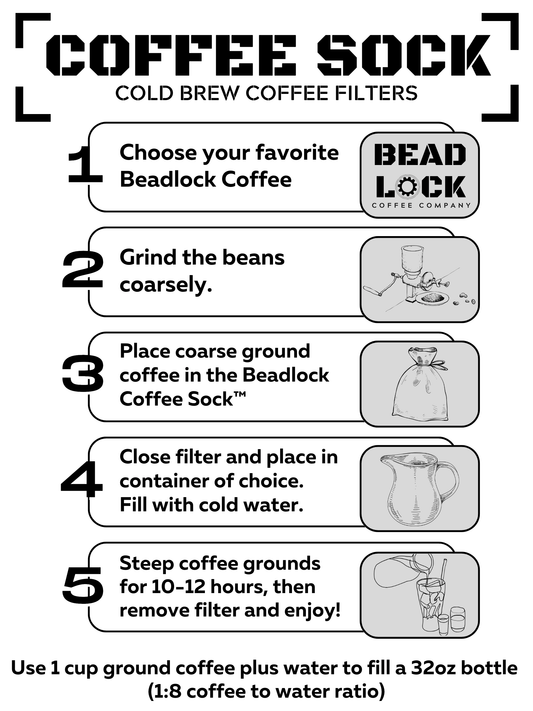 COFFEE SOCK
COLD BREW COFFEE FILTERS

1 Choose your favorite Beadlock Coffee

BEAD LOCK
COFFEE COMPANY

2 Grind the beans coarsely.

3 Place coarse ground coffee in the Beadlock Coffee Sock™

4 Close filter and place in container of choice. Fill with cold water.

5 Steep coffee grounds for 10-12 hours, then remove filter and enjoy!

Use 1 cup ground coffee plus water to fill a 32oz bottle (1:8 coffee to water ratio)