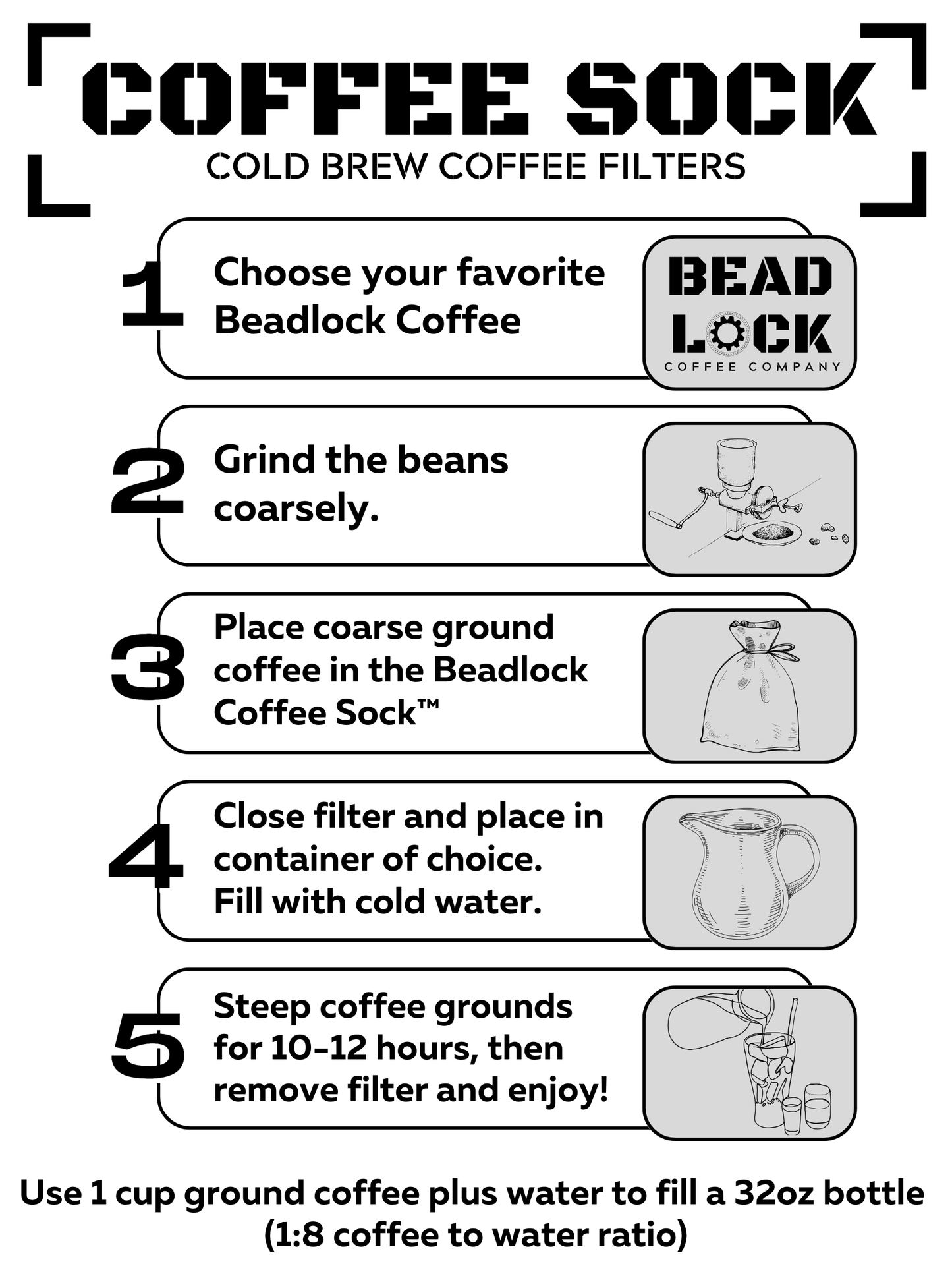 COFFEE SOCK
COLD BREW COFFEE FILTERS

1 Choose your favorite Beadlock Coffee

BEAD LOCK
COFFEE COMPANY

2 Grind the beans coarsely.

3 Place coarse ground coffee in the Beadlock Coffee Sock™

4 Close filter and place in container of choice. Fill with cold water.

5 Steep coffee grounds for 10-12 hours, then remove filter and enjoy!

Use 1 cup ground coffee plus water to fill a 32oz bottle (1:8 coffee to water ratio)